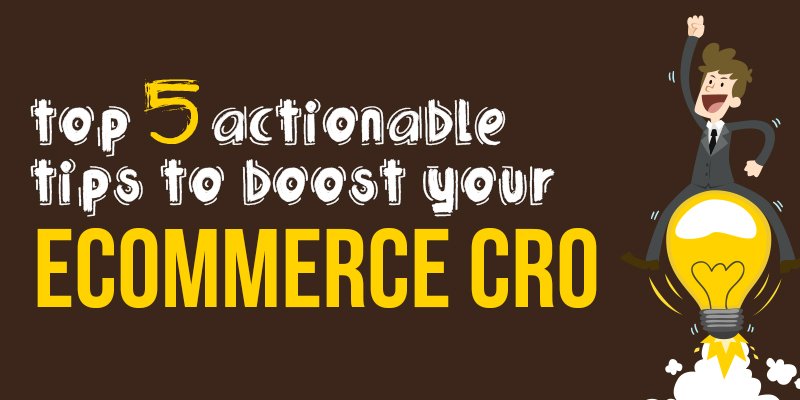 top 5 actionable tips to boost your
ECOMMERCE CRO