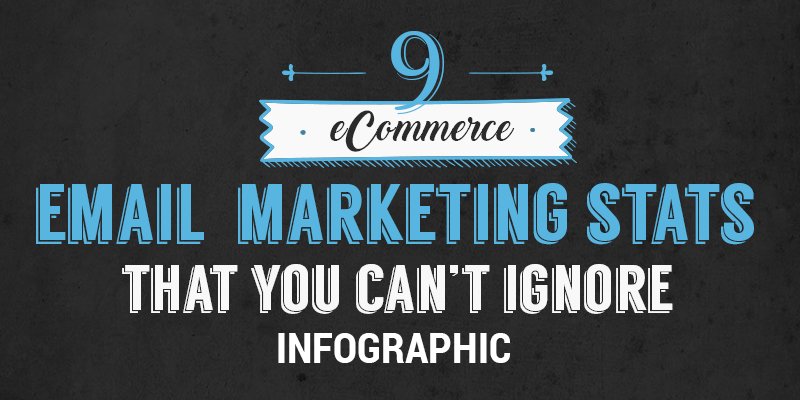 9

eCommerce

EMAIL MARKETING STATS

THAT YOU CAN'T IGNORE

INFOGRAPHIC