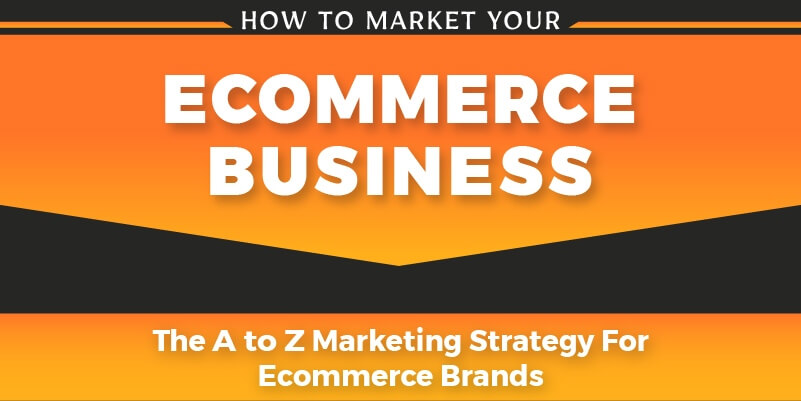 HOW TO MARKET YOUR

ECOMMERCE BUSINESS

The A to Z Marketing Strategy For Ecommerce Brands