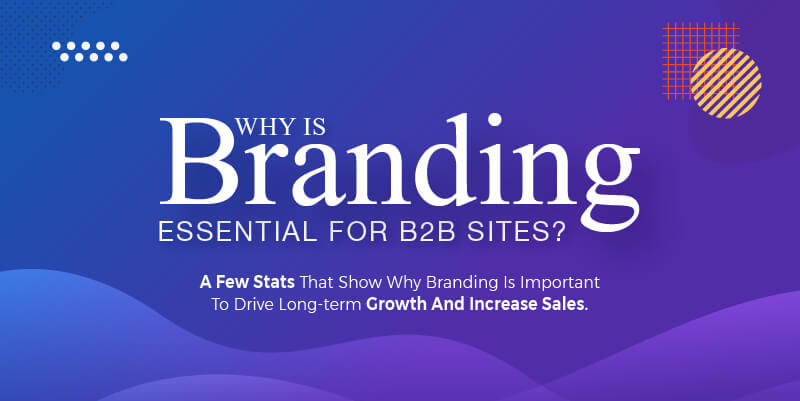 WHY IS
Branding
ESSENTIAL FOR B2B SITES?

A Few Stats That Show Why Branding Is Important To Drive Long-term Growth And Increase Sales.