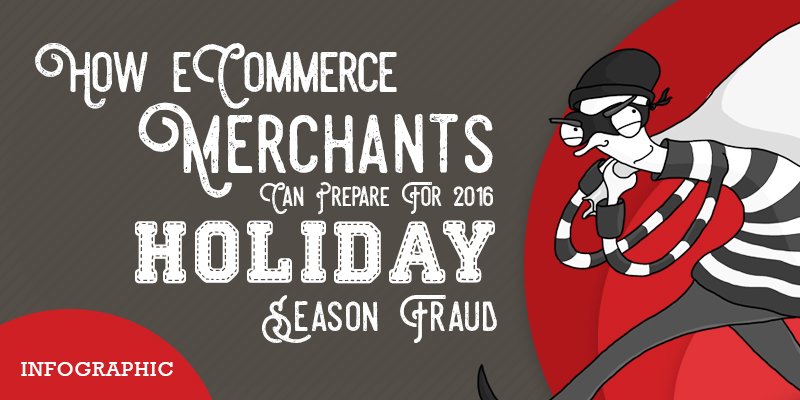 How eCommerce Merchants Can Prepare For 2016 HOLIDAY Season Fraud

INFOGRAPHIC