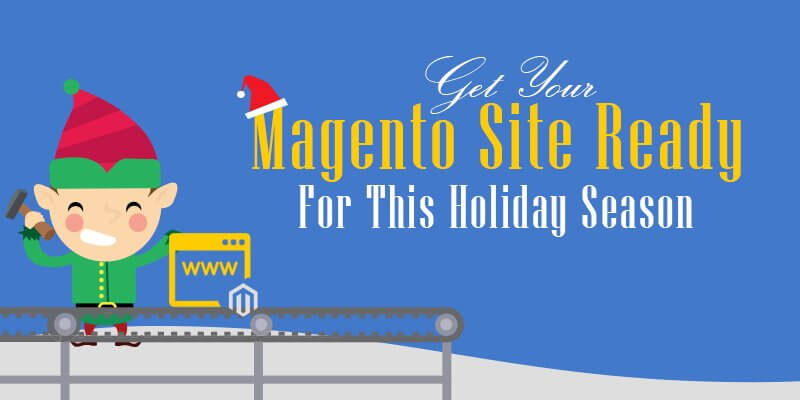 Get Your
Magento Site Ready
For This Holiday Season

WWW