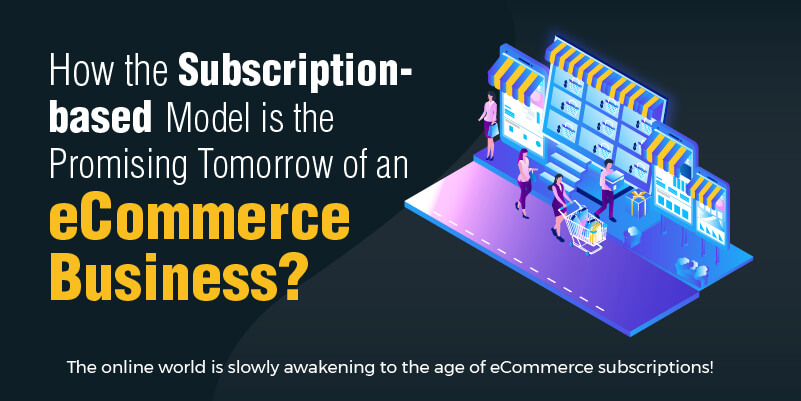 How the Subscription-based Model is the Promising Tomorrow of an eCommerce Business?

The online world is slowly awakening to the age of eCommerce subscriptions!