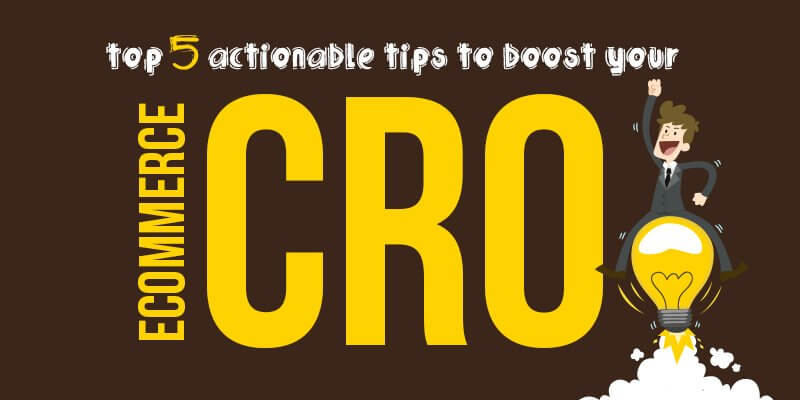 top 5 actionable tips to boost your

ECOMMERCE

CRO