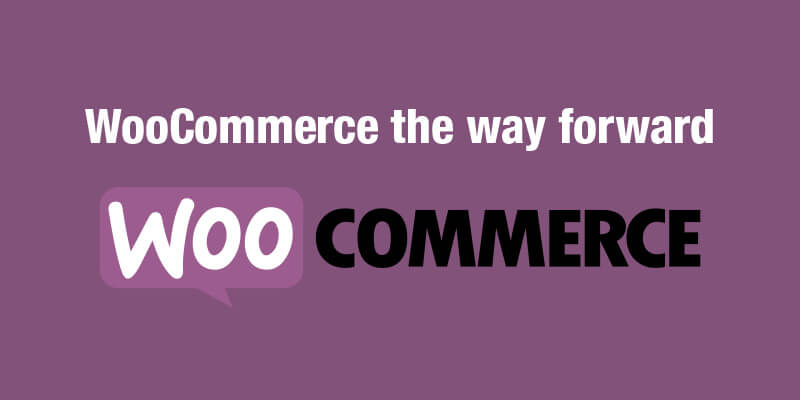 WooCommerce the way forward

WOO COMMERCE